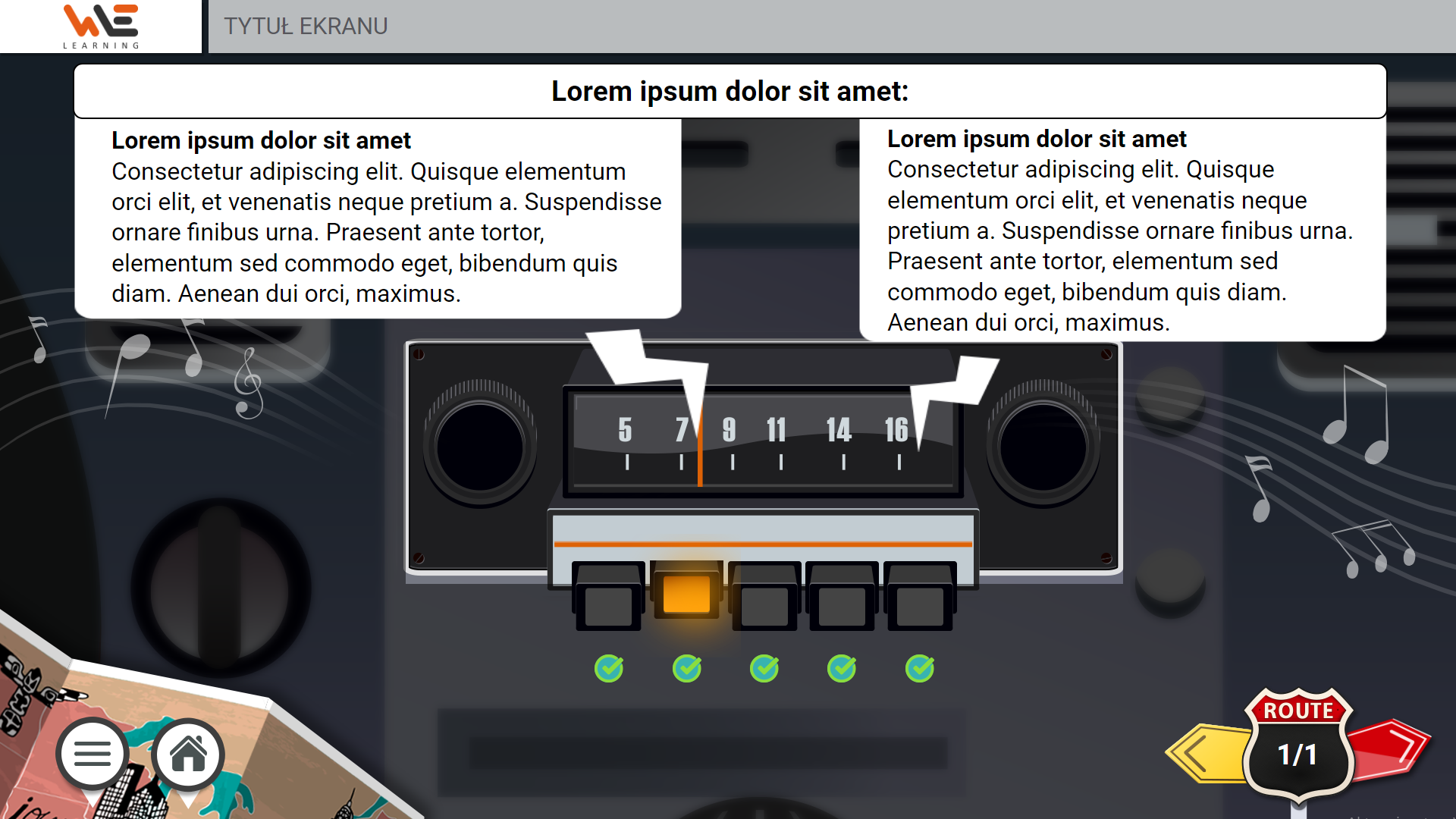 WE LEARNING

TYTUŁ EKRANU

Lorem ipsum dolor sit amet:

Lorem ipsum dolor sit amet
Consectetur adipiscing elit. Quisque elementum orci elit, et venenatis neque pretium a. Suspendisse ornare finibus urna. Praesent ante tortor, elementum sed commodo eget, bibendum quis diam. Aenean dui orci, maximus.

Lorem ipsum dolor sit amet
Consectetur adipiscing elit. Quisque elementum orci elit, et venenatis neque pretium a. Suspendisse ornare finibus urna. Praesent ante tortor, elementum sed commodo eget, bibendum quis diam. Aenean dui orci, maximus.

5 7 9 11 14 16

ROUTE
1/1